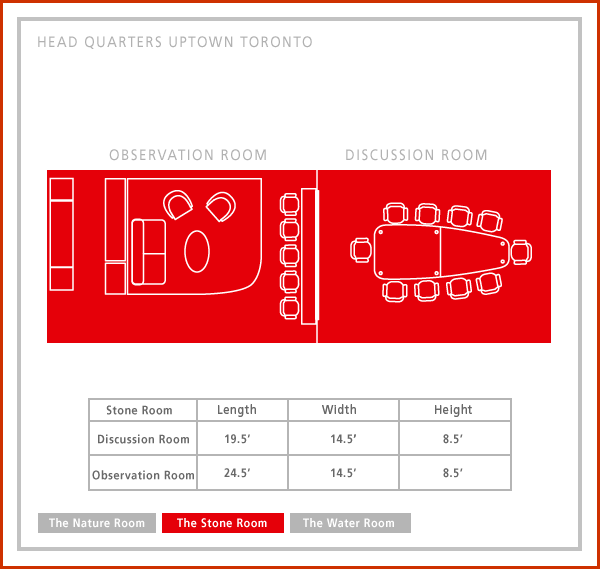 HEAD QUARTERS UPTOWN TORONTO

OBSERVATION ROOM

DISCUSSION ROOM

| Stone Room | Length | Width | Height |
|---|---|---|---|
| Discussion Room | 19.5′ | 14.5′ | 8.5′ |
| Observation Room | 24.5′ | 14.5′ | 8.5′ |

The Nature Room

The Stone Room

The Water Room