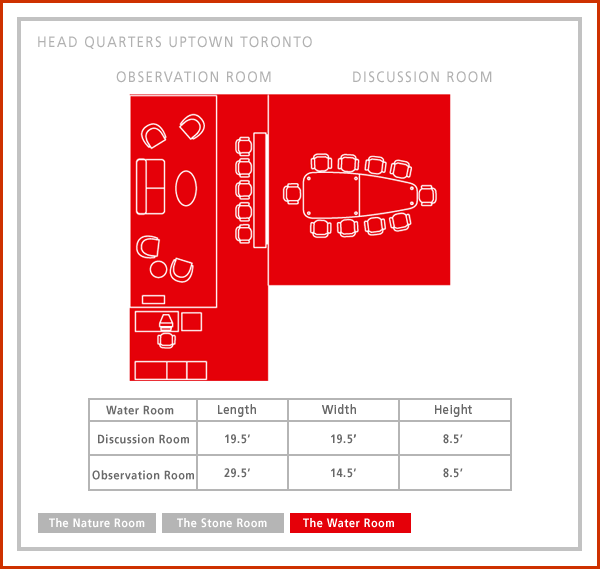 HEAD QUARTERS UPTOWN TORONTO

OBSERVATION ROOM

DISCUSSION ROOM

| Water Room | Length | Width | Height |
|---|---|---|---|
| Discussion Room | 19.5′ | 19.5′ | 8.5′ |
| Observation Room | 29.5′ | 14.5′ | 8.5′ |

The Nature Room
The Stone Room
The Water Room